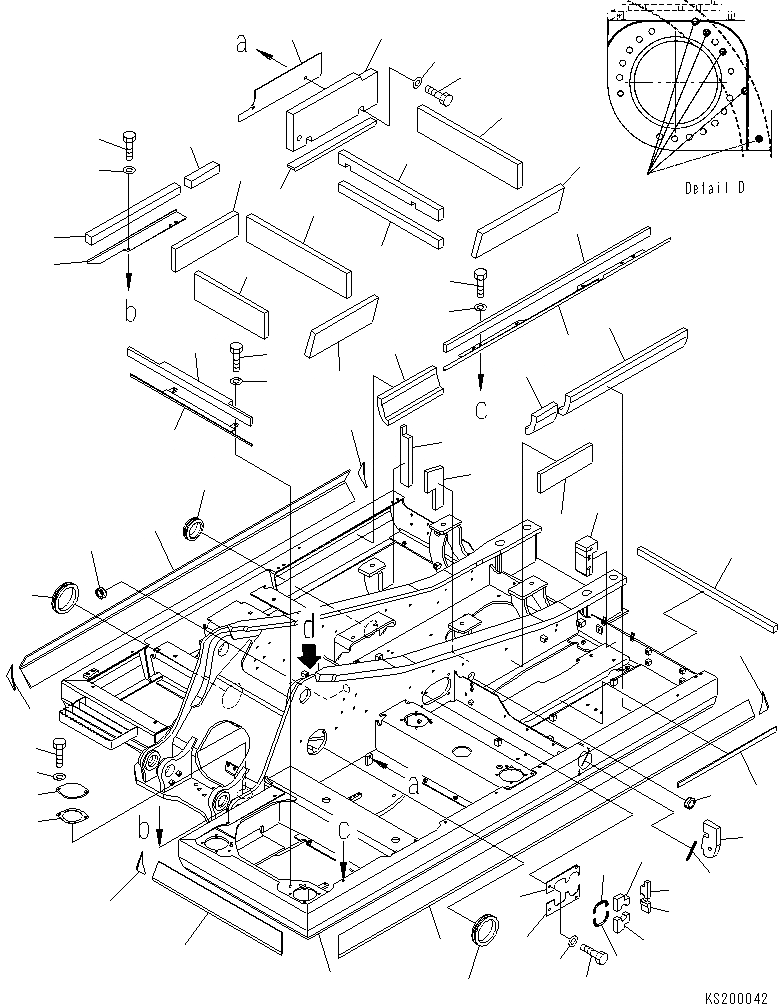 a

Detail D

b

c

d

a

b

c

KS200042