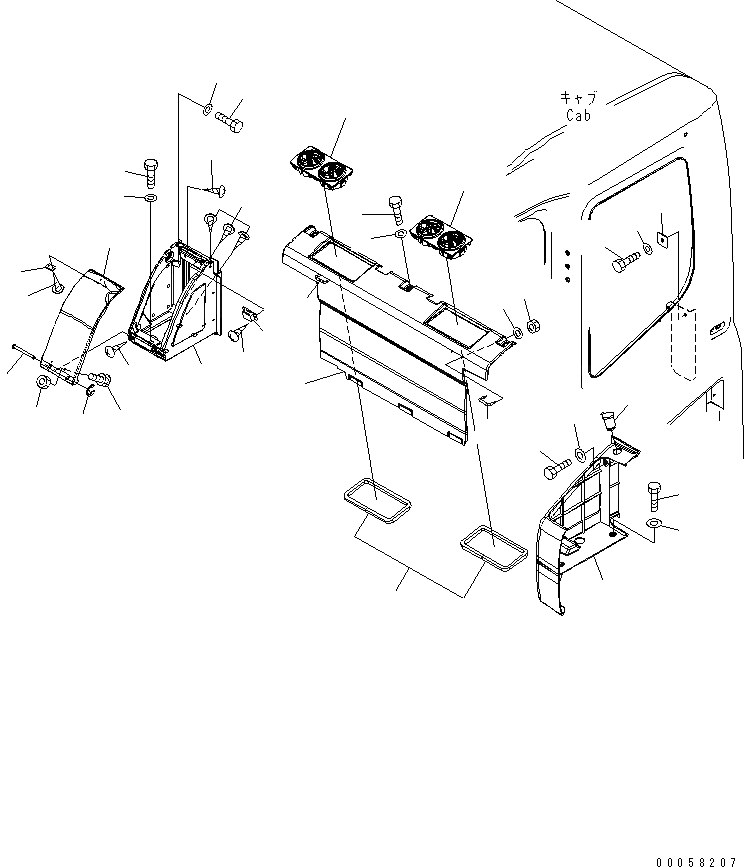 キャブ
Cab

00058207