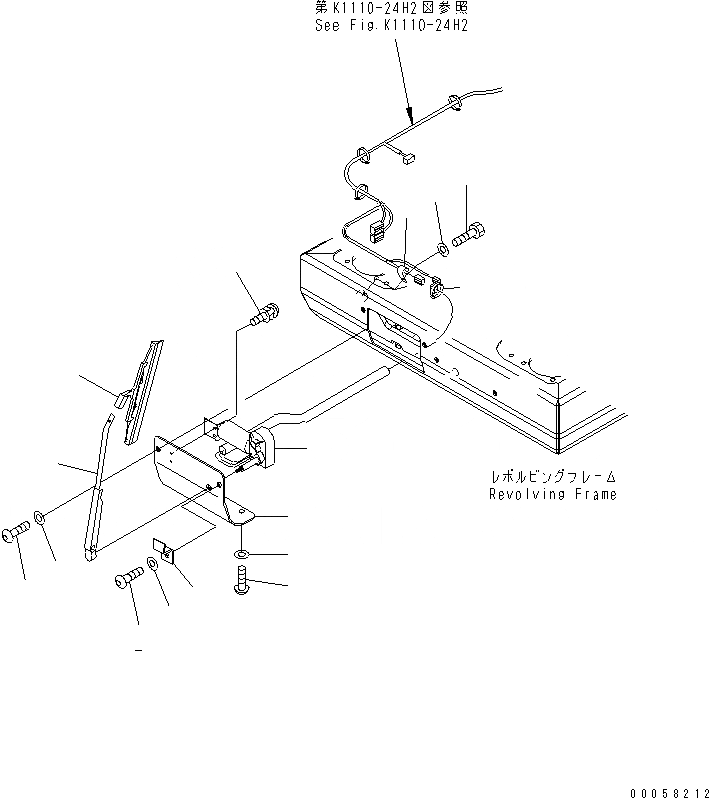 第K1110-24H2図参照
See Fig.K1110-24H2

レボルビングフレーム
Revolving Frame

00058212