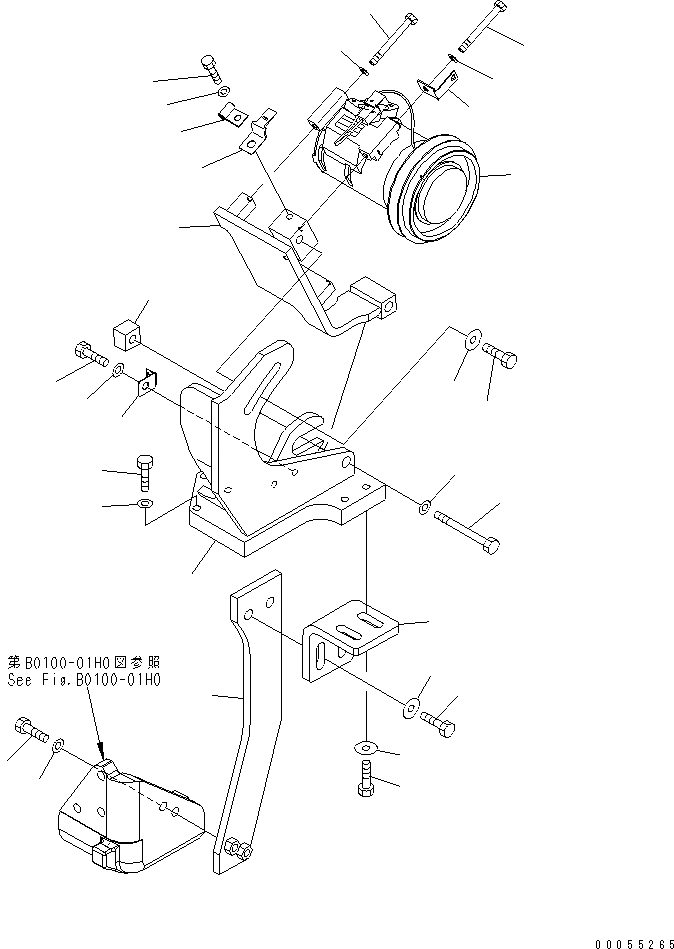 第B0100-01H0図参照
See Fig.B0100-01H0

00055265