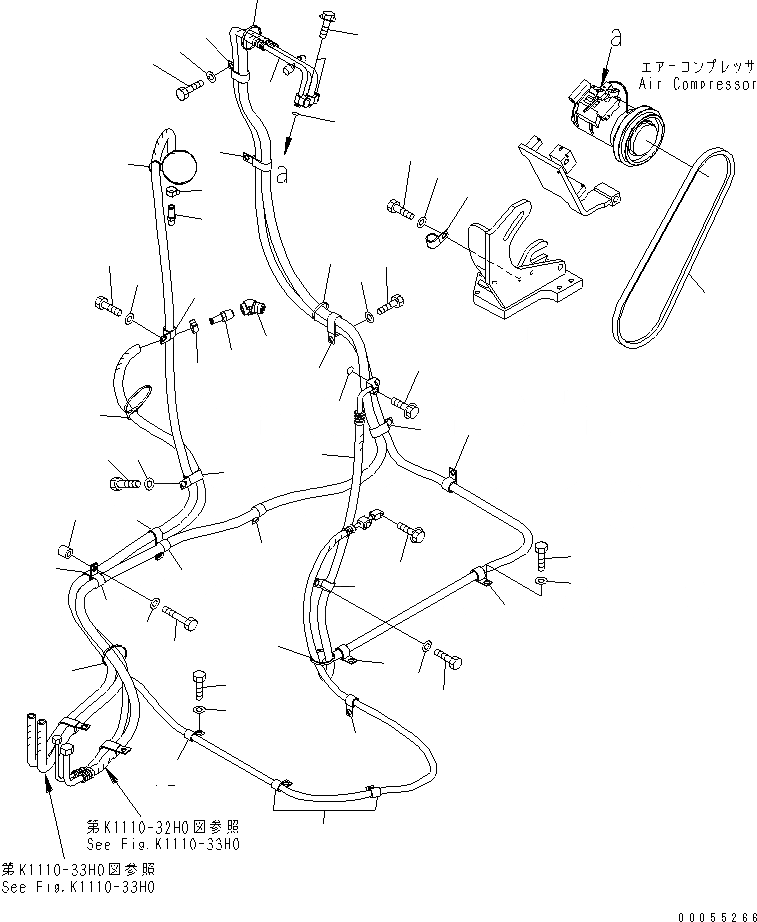 a
エアーコンプレッサ
Air Compressor
a

第K1110-32H0図参照
See Fig.K1110-33H0

第K1110-33H0図参照
See Fig.K1110-33H0

00055266