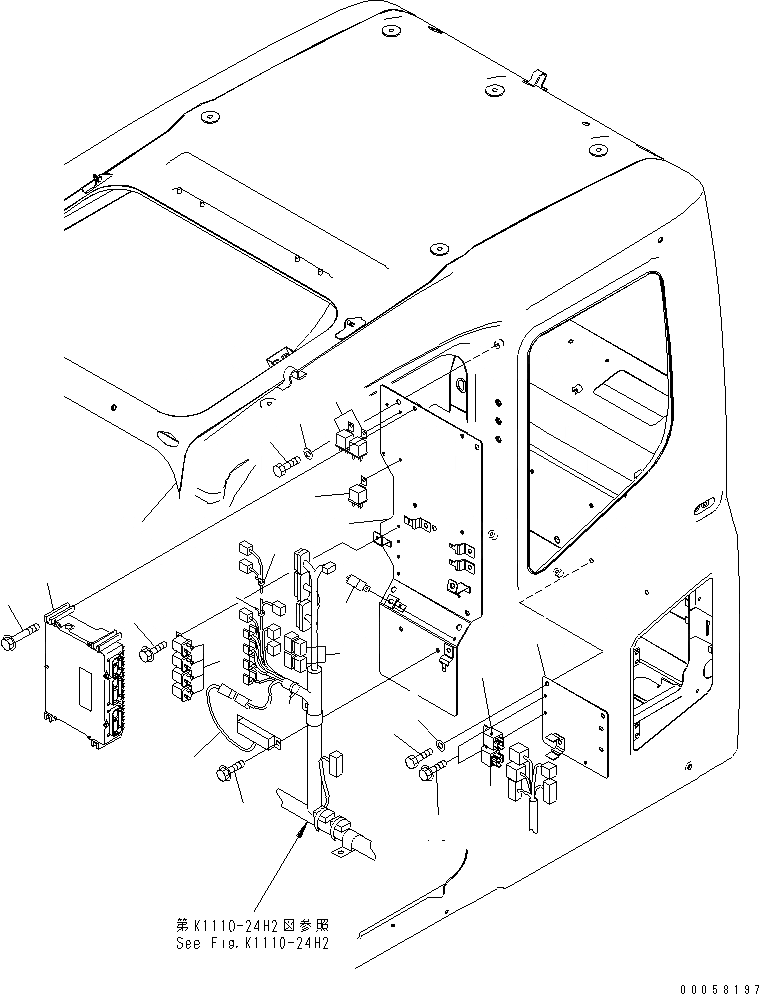 第K1110-24H2図参照
See Fig.K1110-24H2

00058197