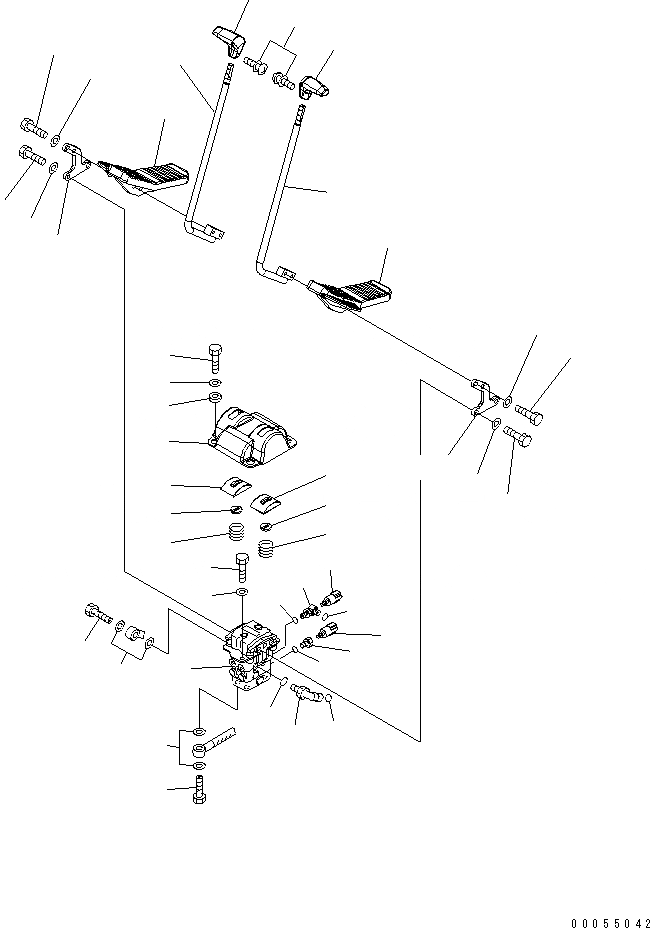 00055042