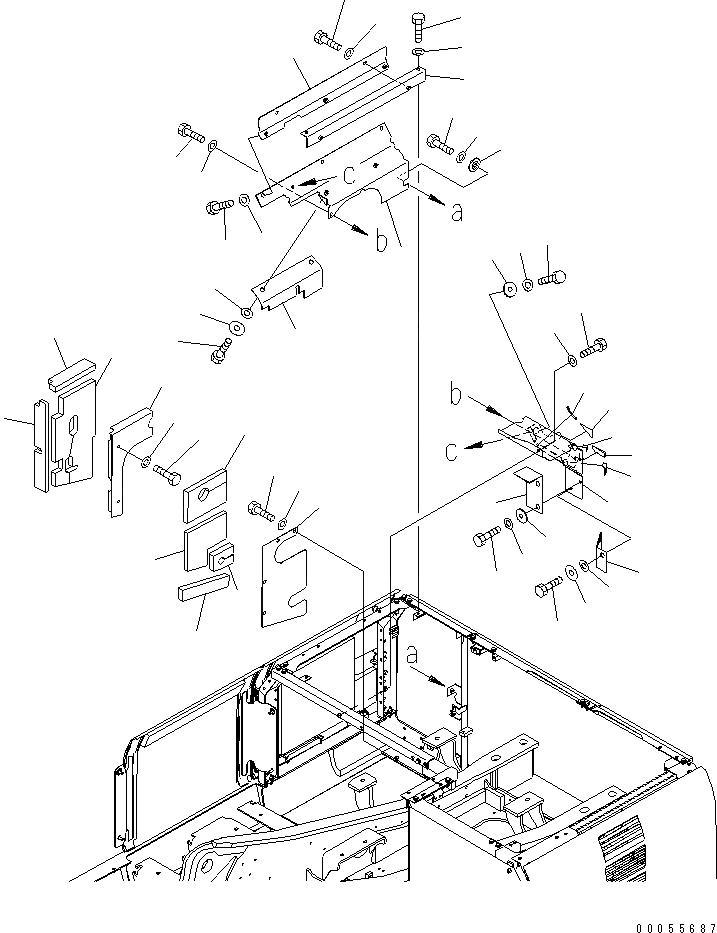 c
a
b
b
c
a
00055687