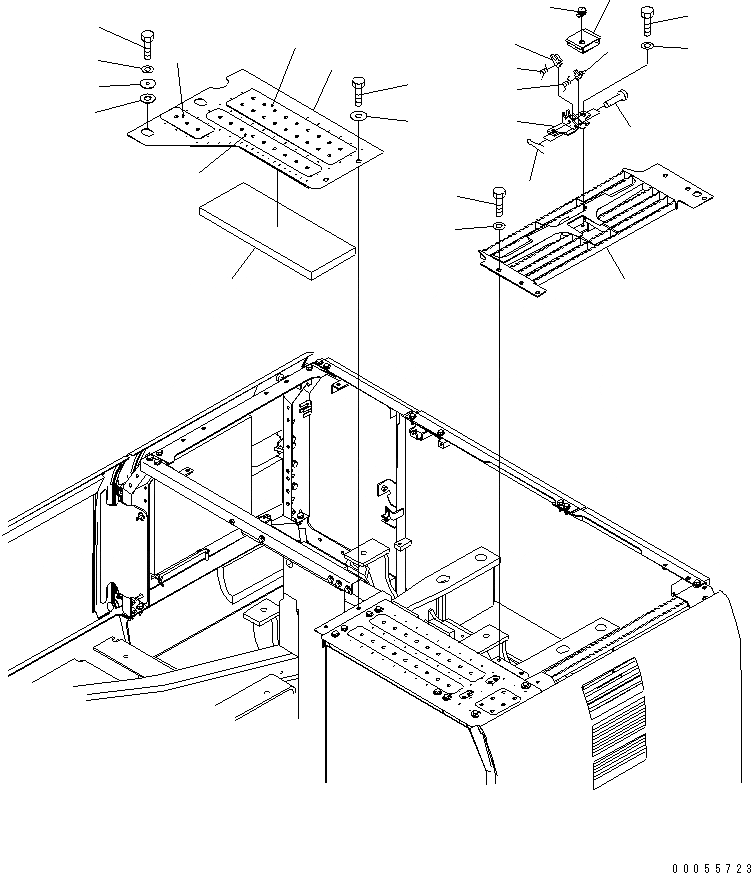 00055723