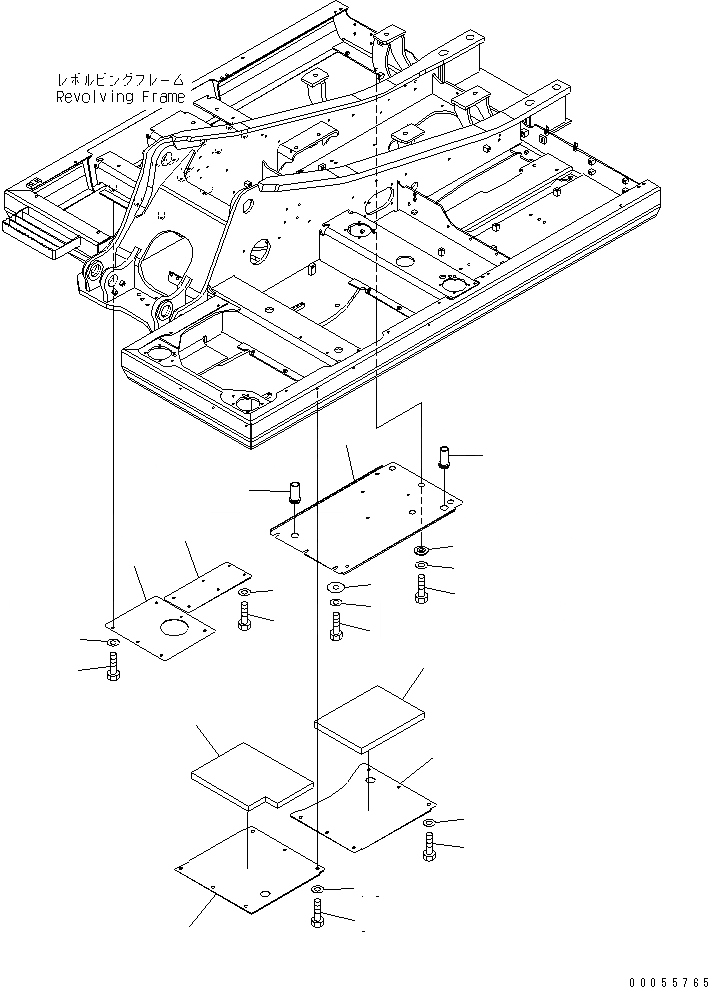 レボルビングフレーム
Revolving Frame

00055765