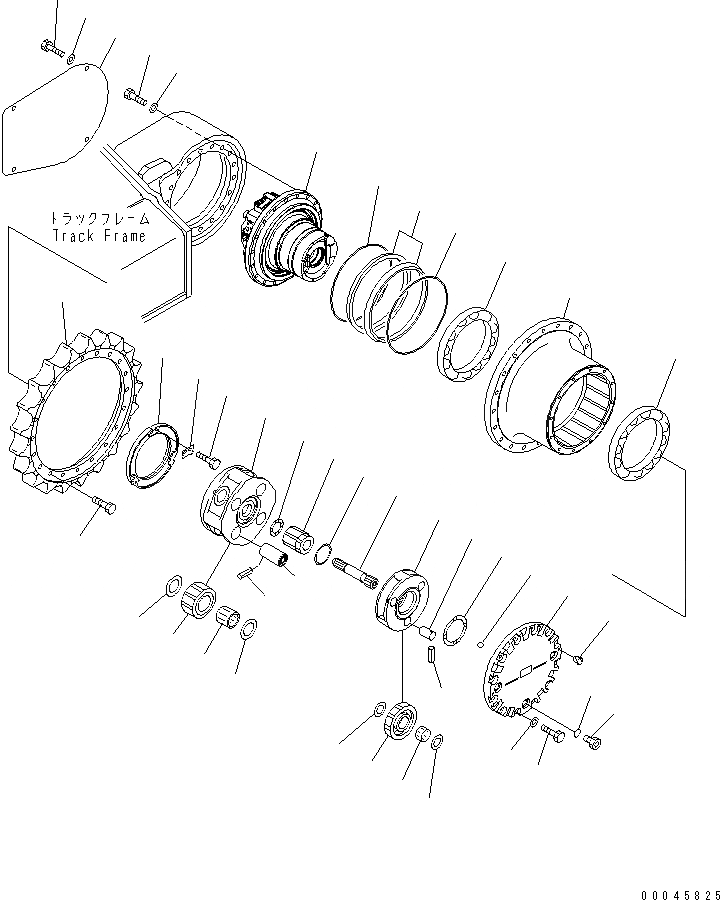 トラックフレーム
Track Frame

00045825