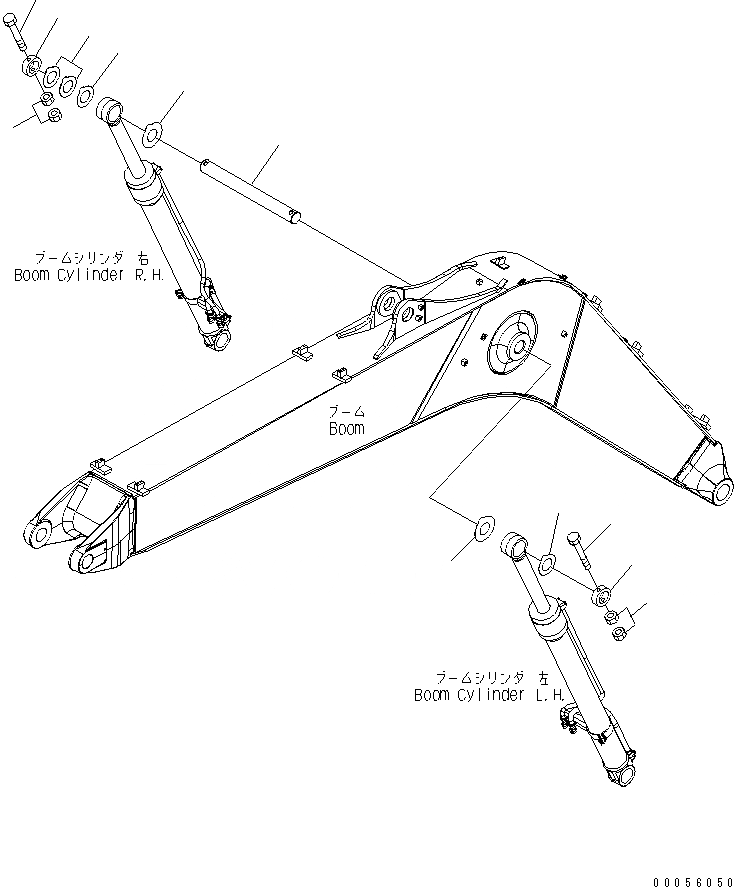 ブームシリンダ 右
Boom Cylinder R.H.

ブーム
Boom

ブームシリンダ 左
Boom Cylinder L.H.

00056050