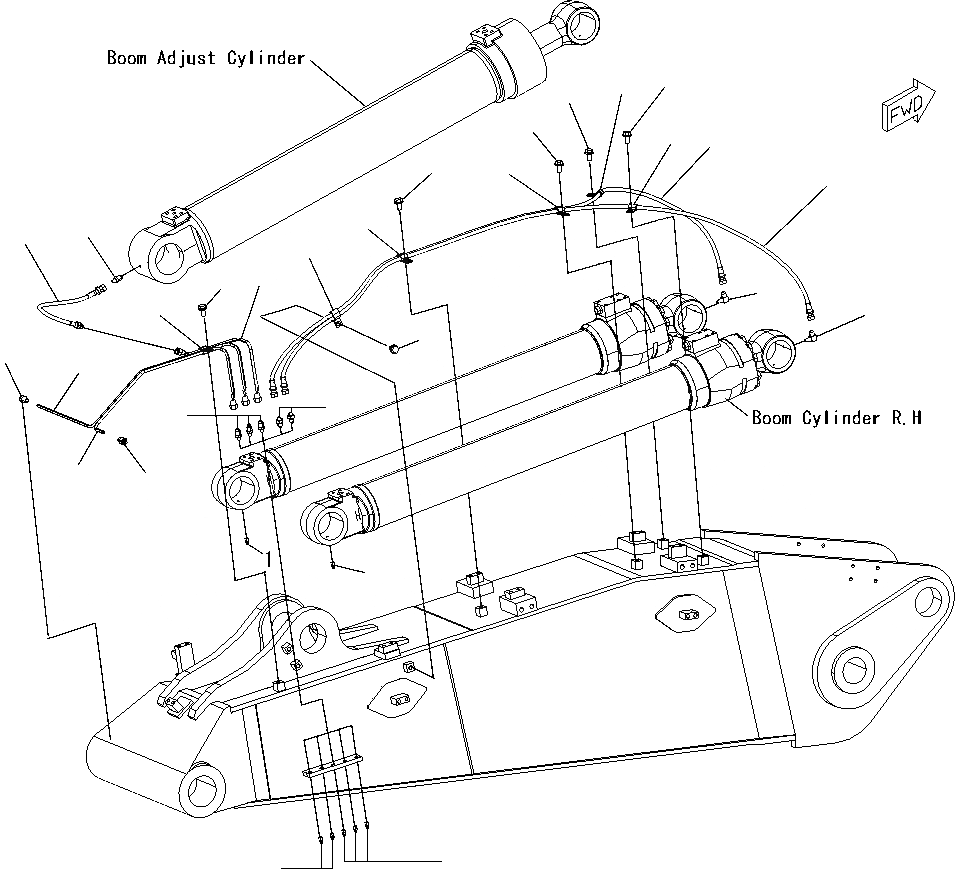 Boom Adjust Cylinder

FWD

Boom Cylinder R.H

1