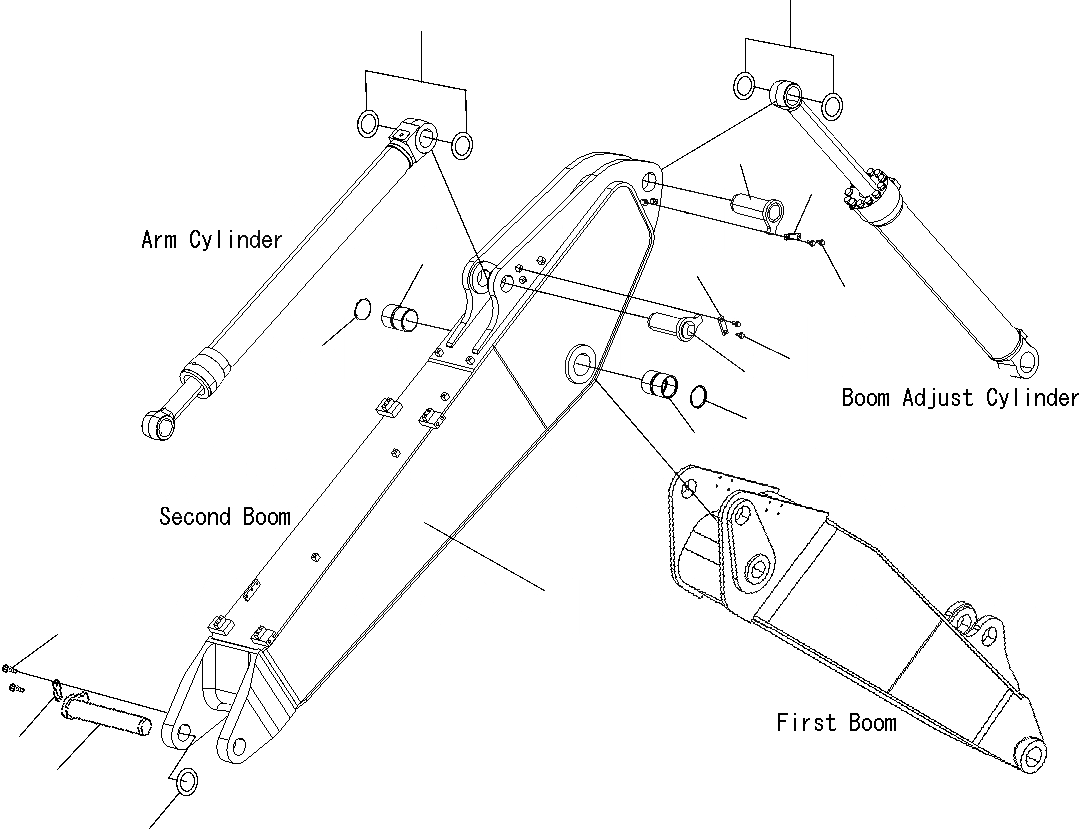 Arm Cylinder

Boom Adjust Cylinder

Second Boom

First Boom