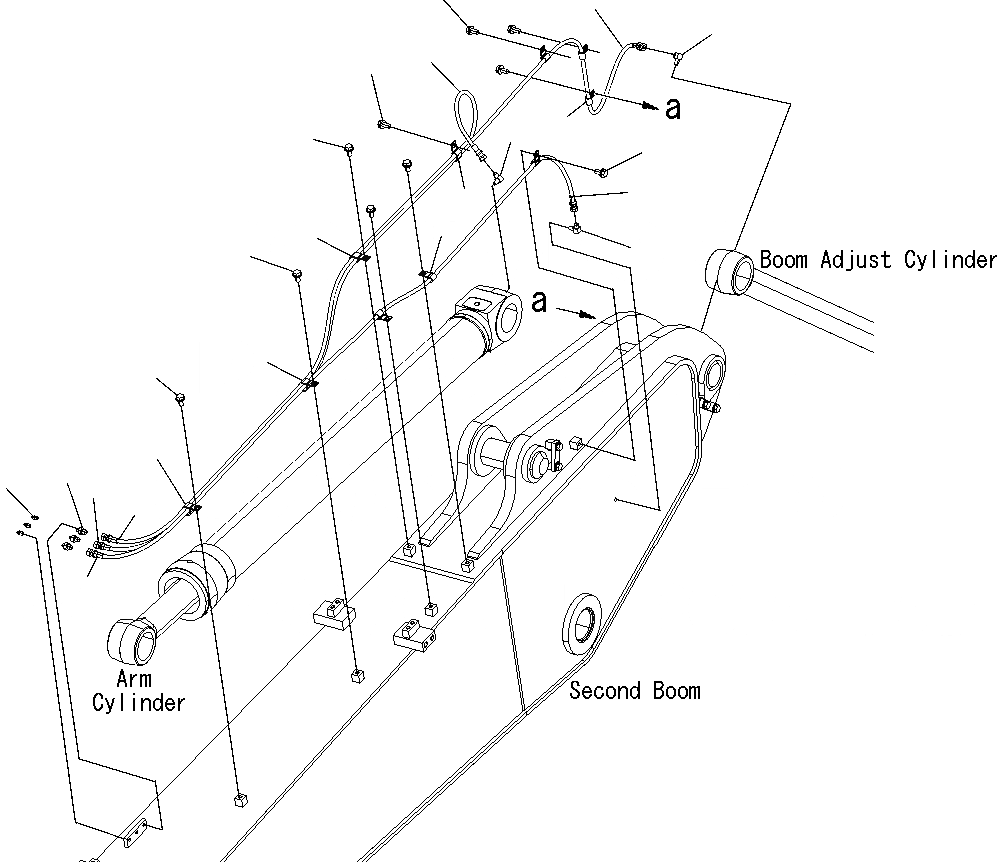 a

Boom Adjust Cylinder

a

Arm Cylinder

Second Boom