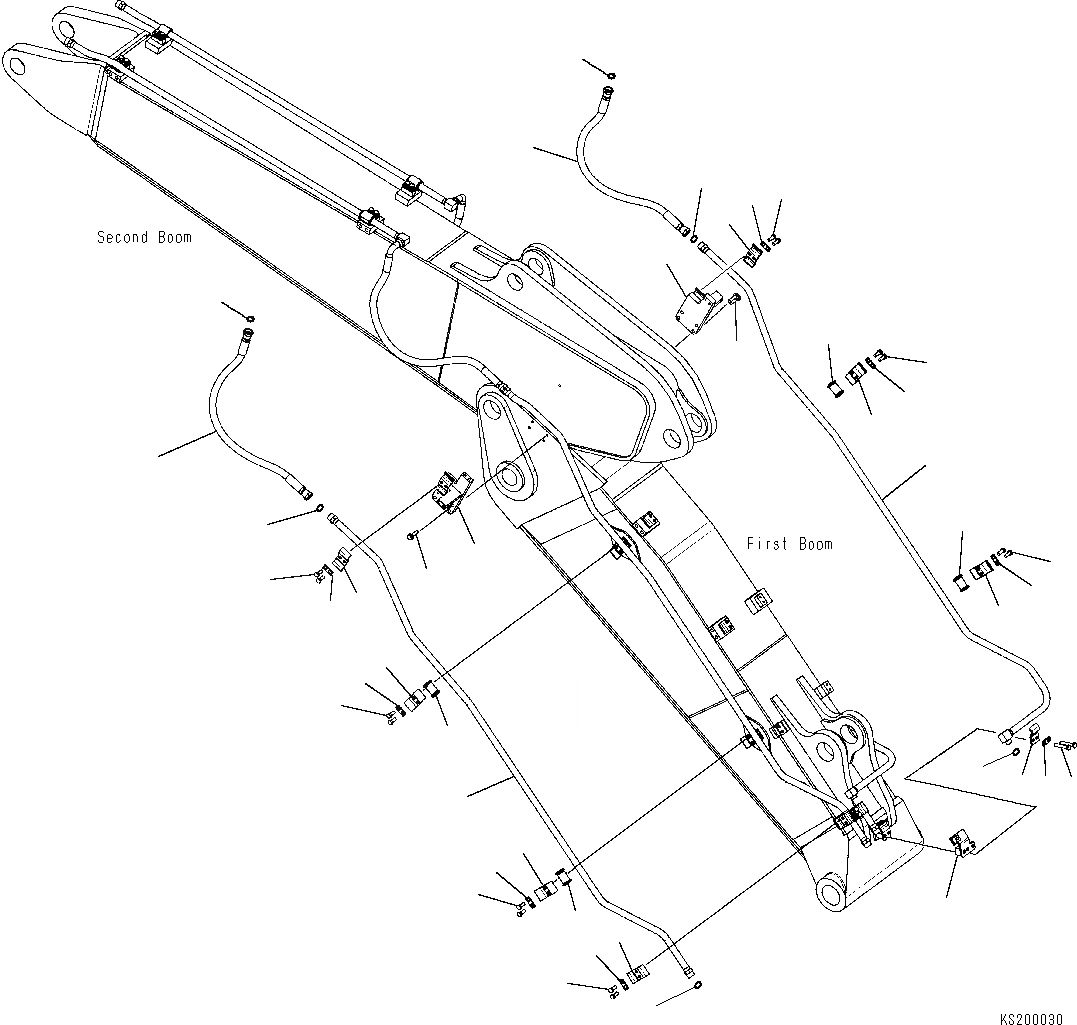 Second Boom

First Boom

KS200030