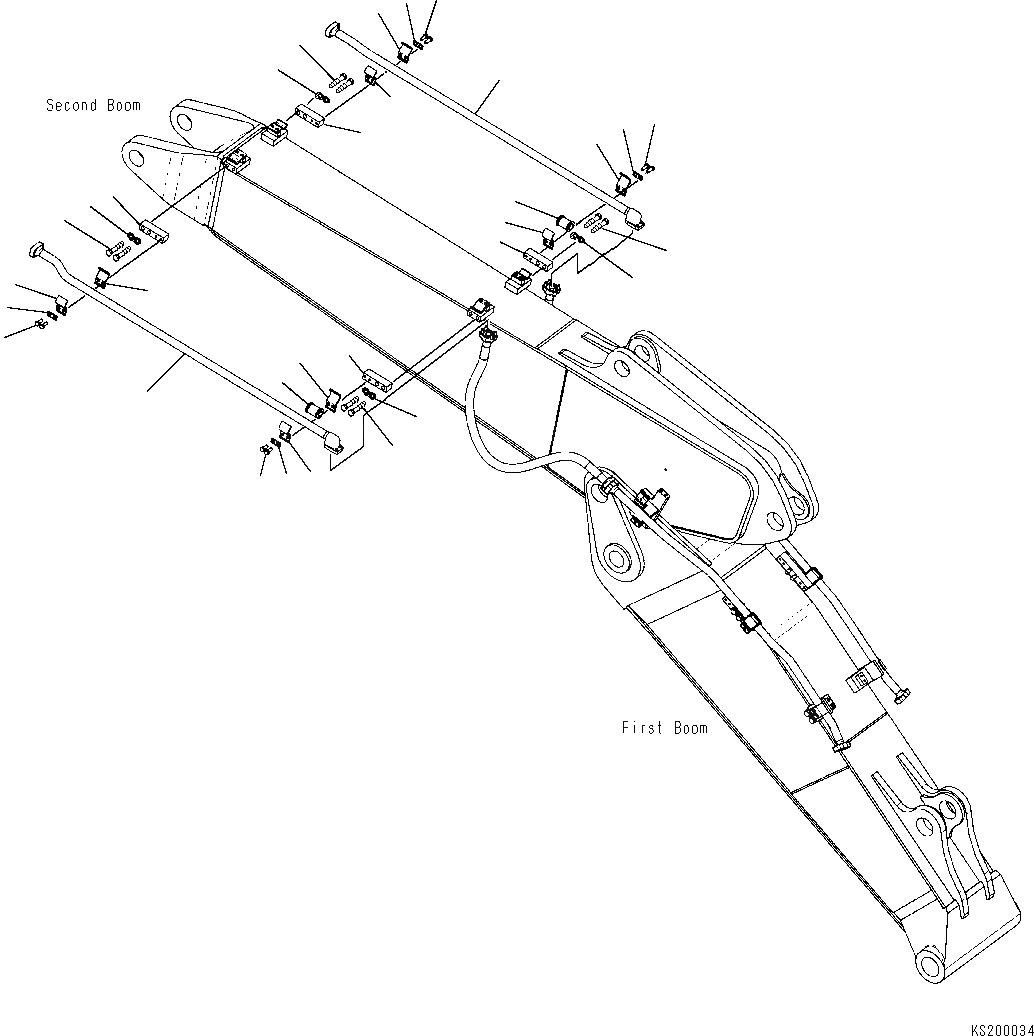 Second Boom

First Boom

KS200034