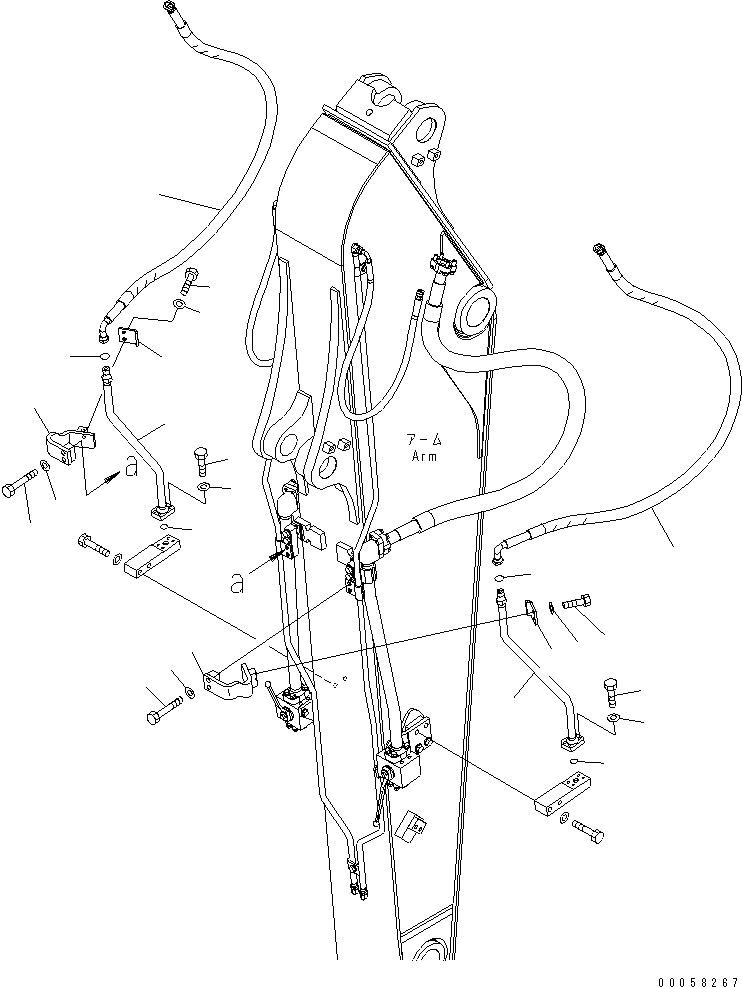 アーム
Arm

a

a

00058267