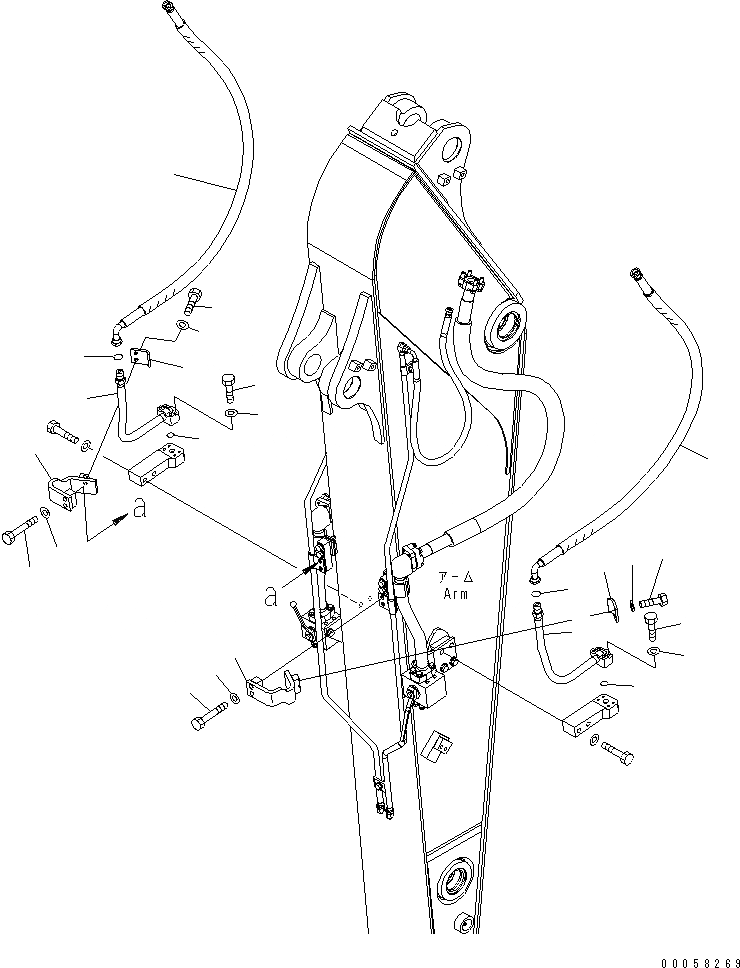 a

a

アーム
Arm

00058269