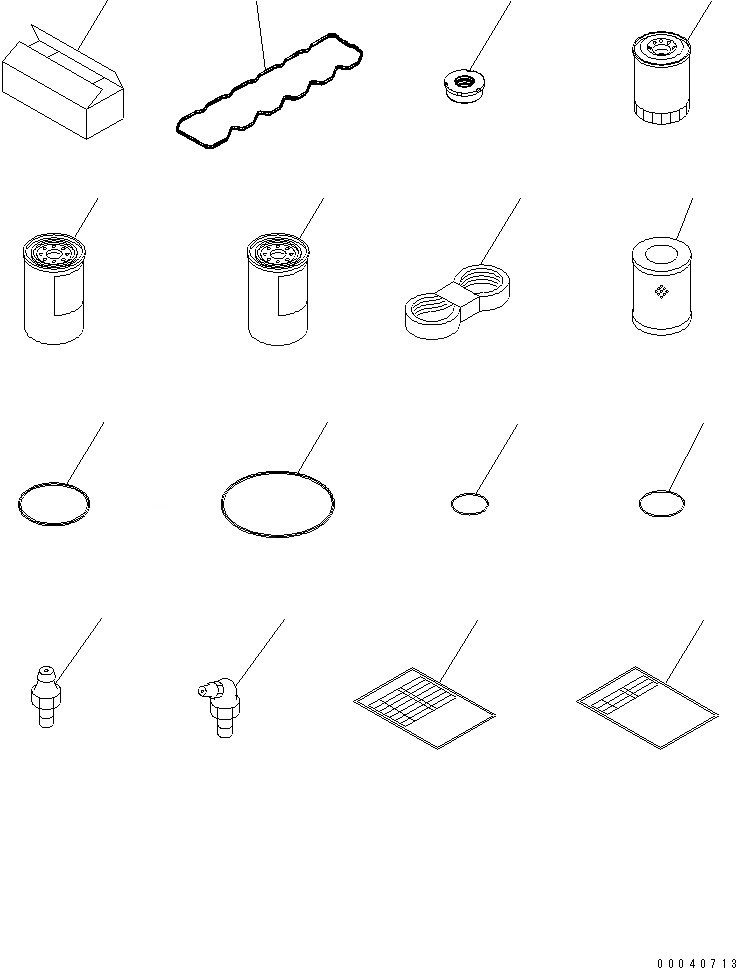 00040713