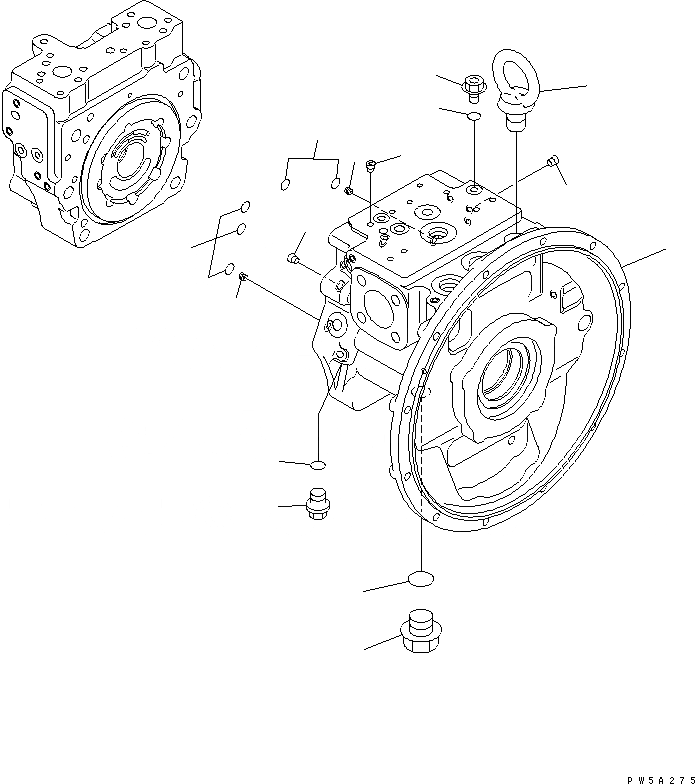 PW5A275