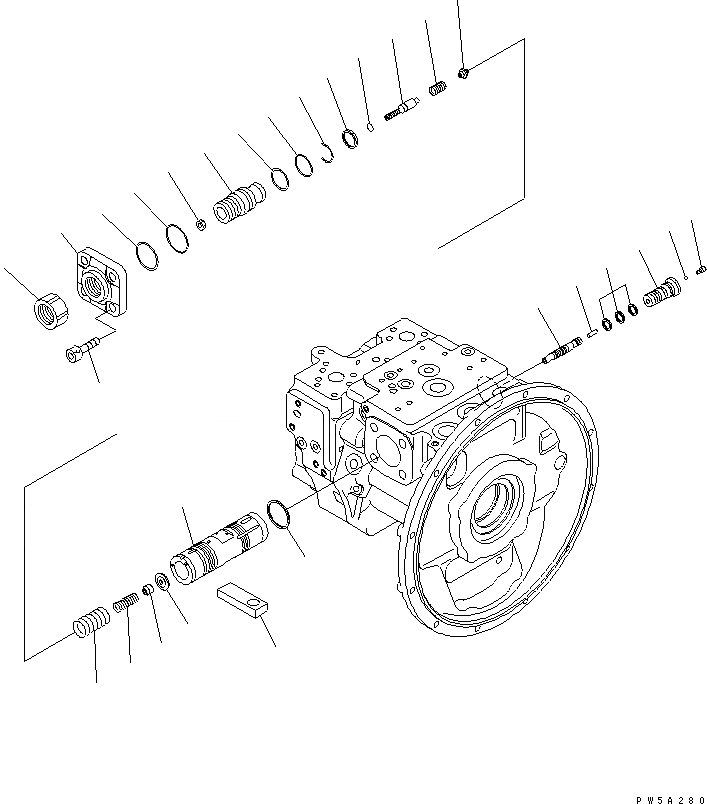 PW5A280