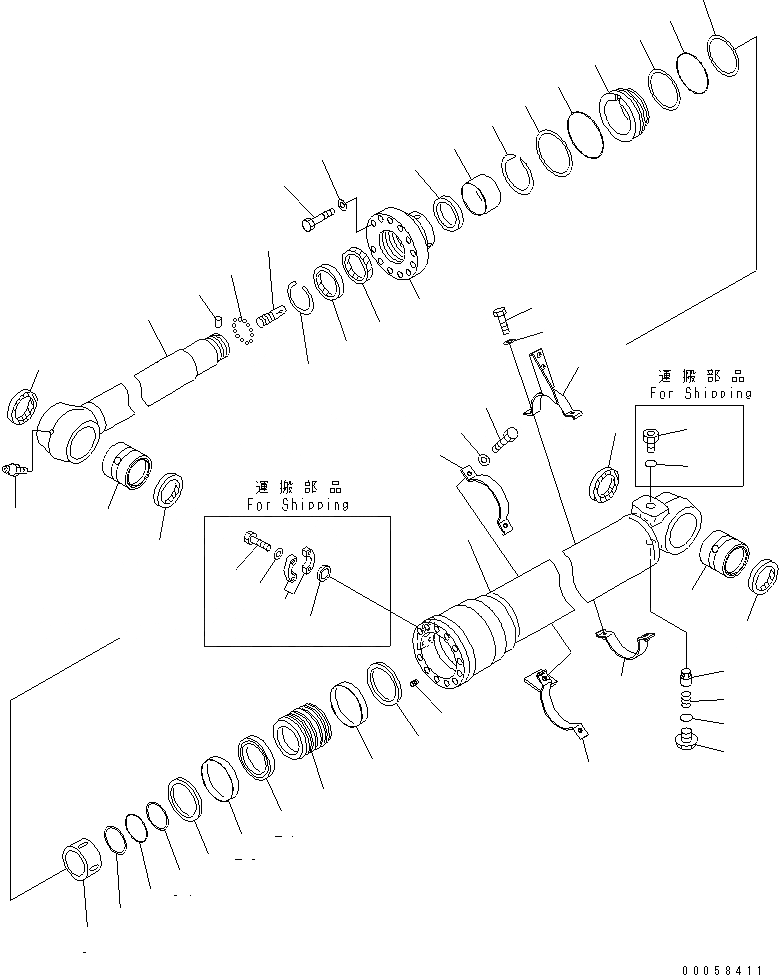 運搬部品
For Shipping

運搬部品
For Shipping

00058411