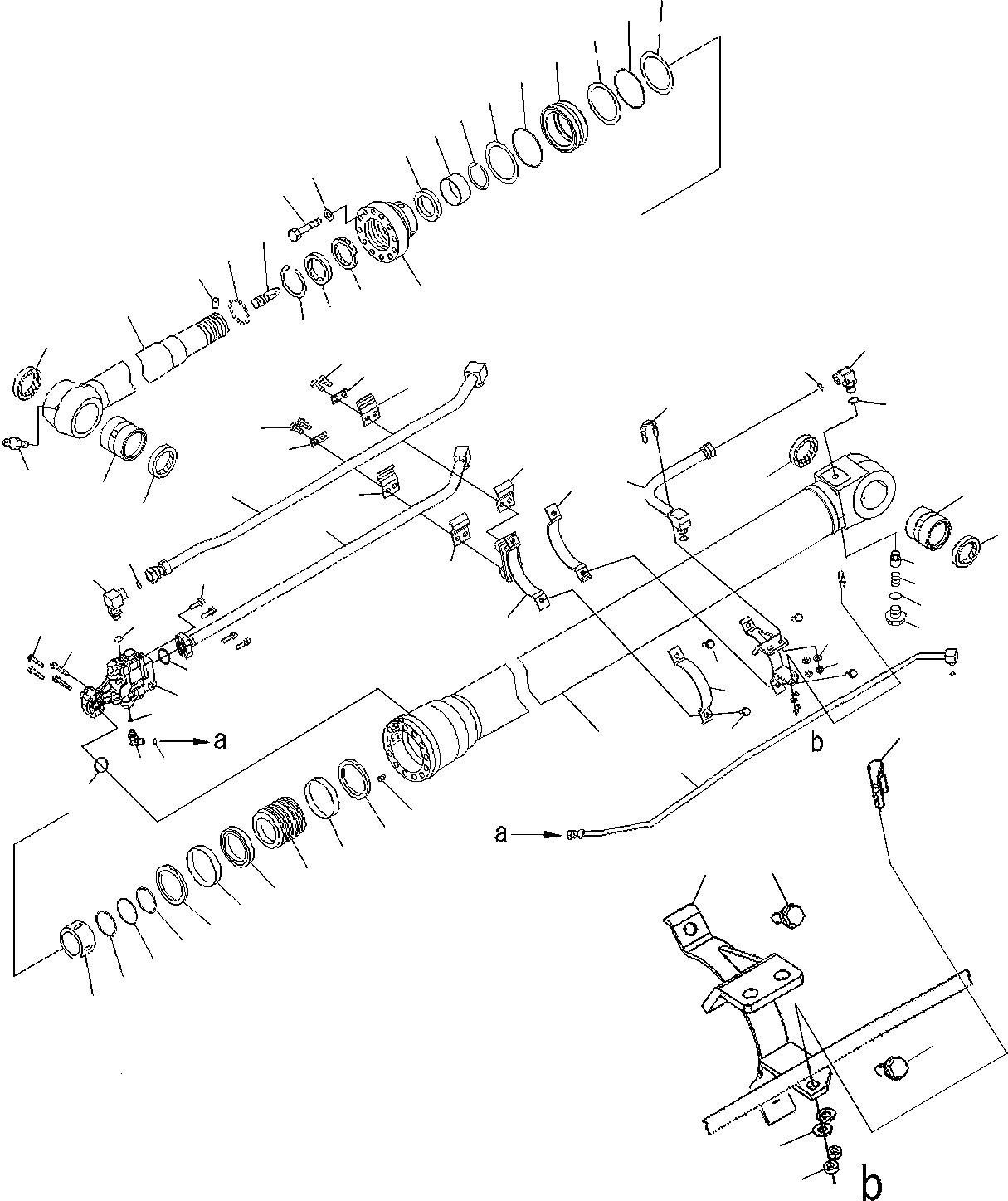 a
b
a
b