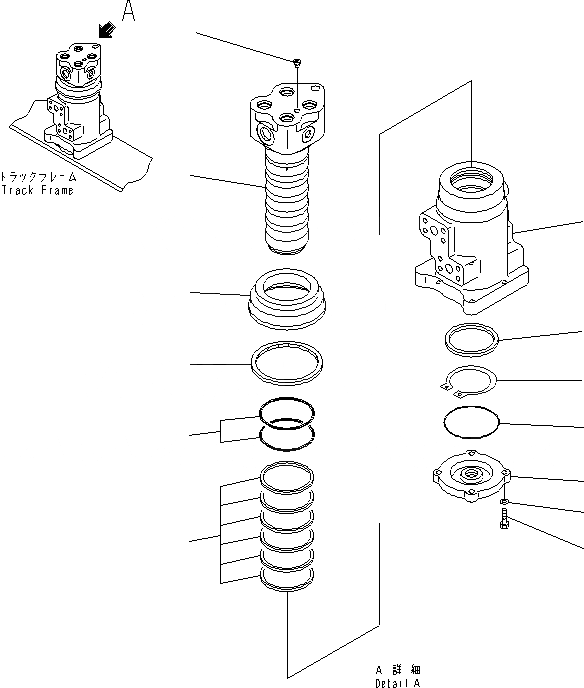 A

トラックフレーム
Track Frame

A 詳細
Detail A