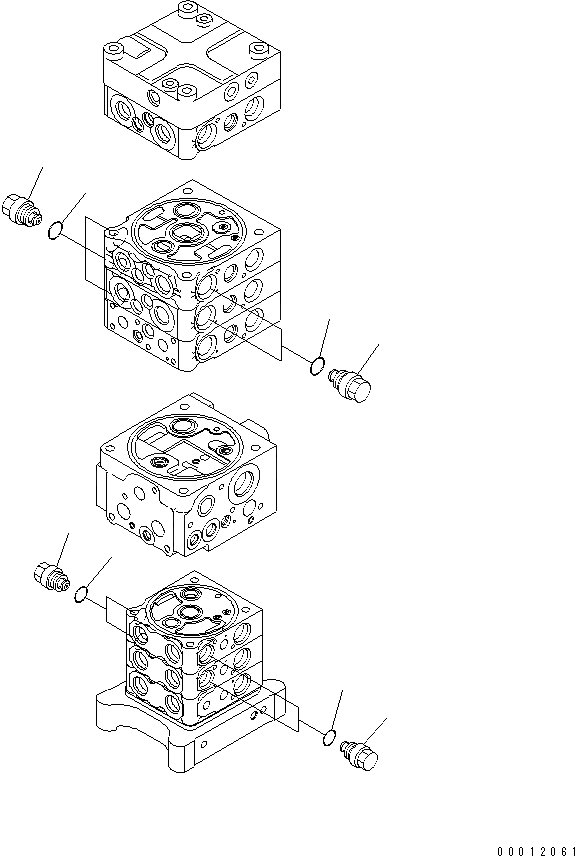 00012061