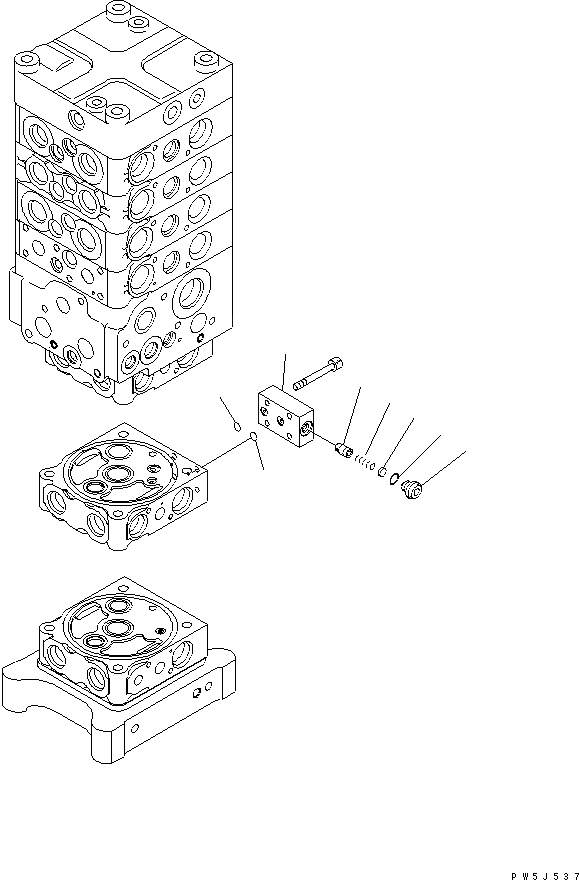 PW5J537