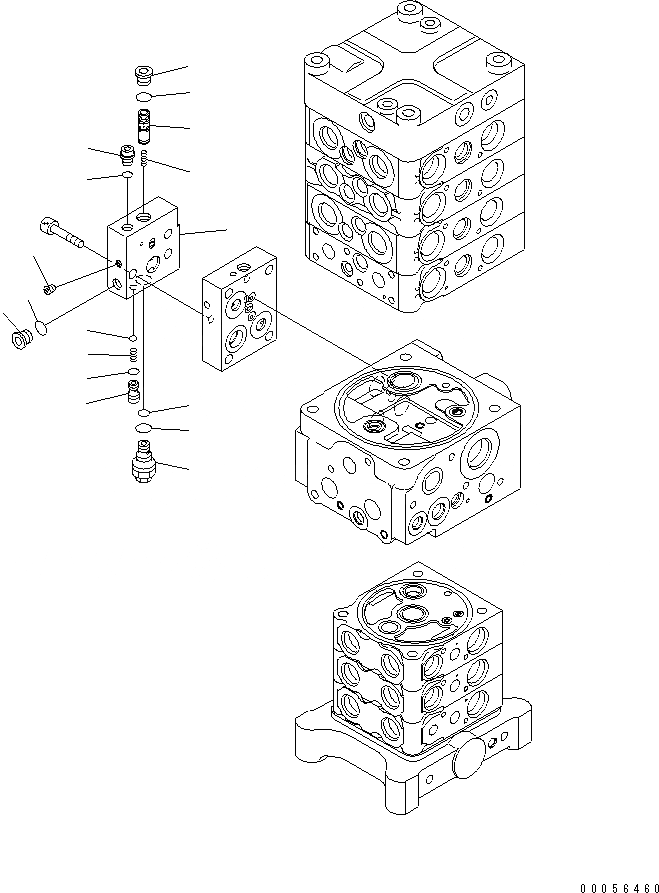 00056460