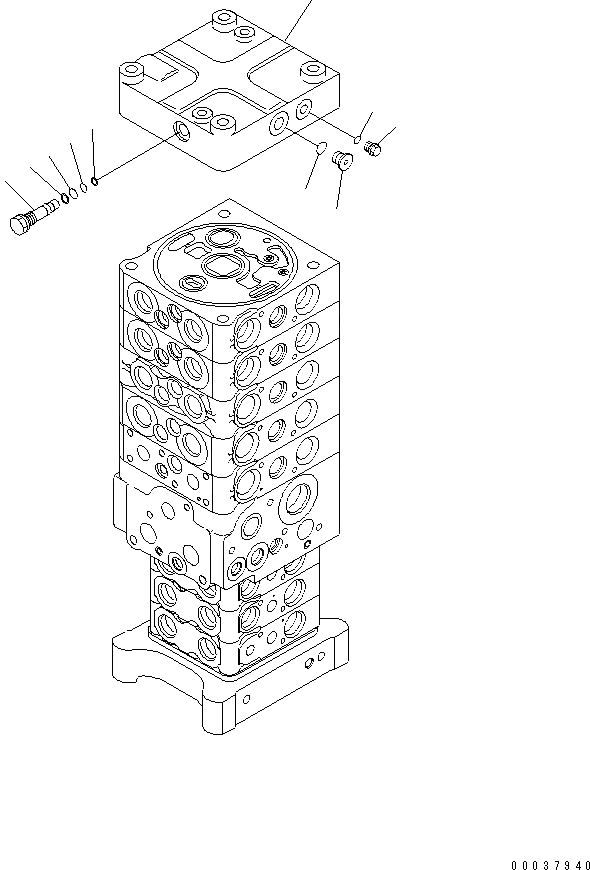 00037940