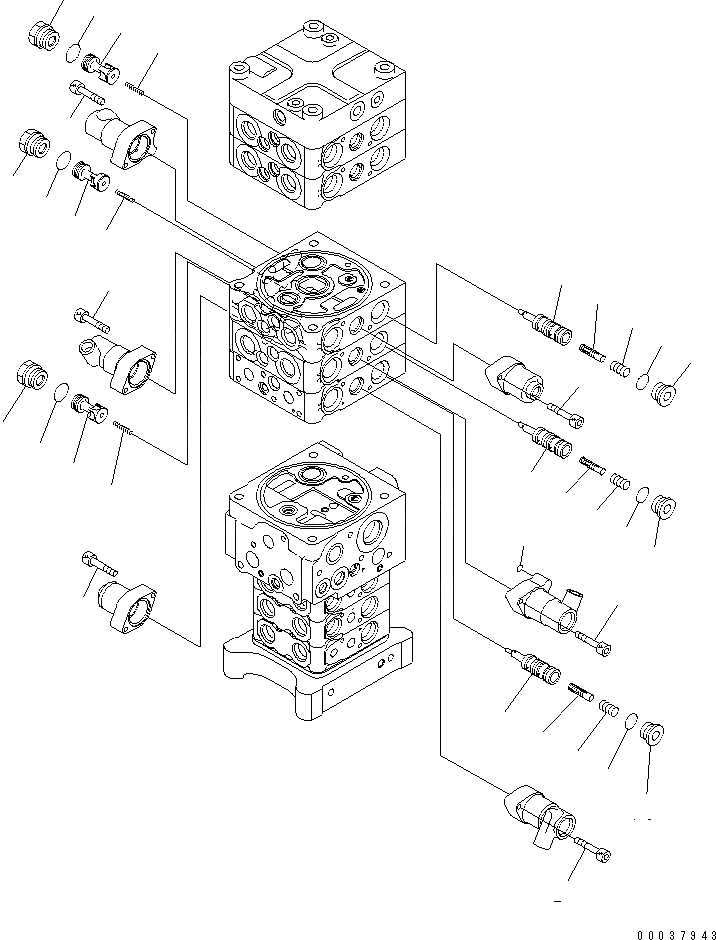 00037943