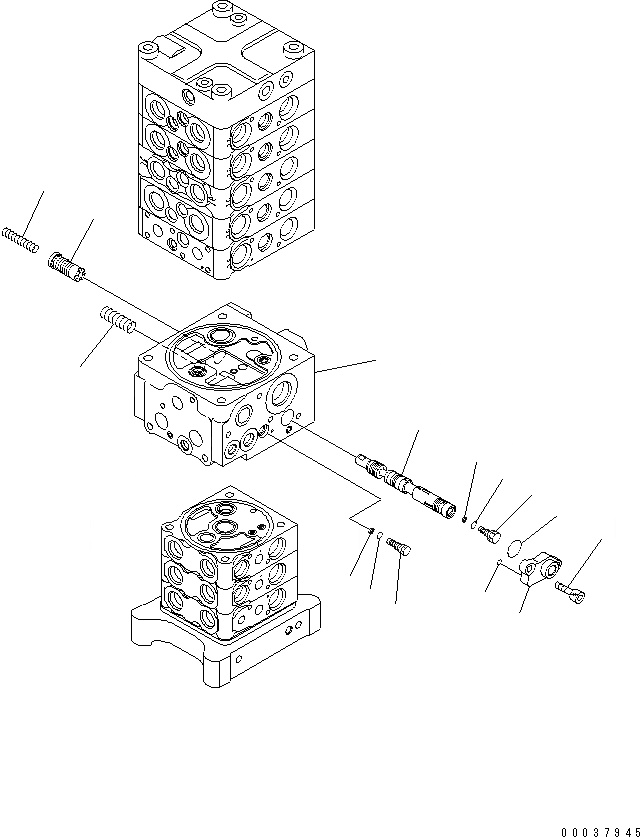 00037945