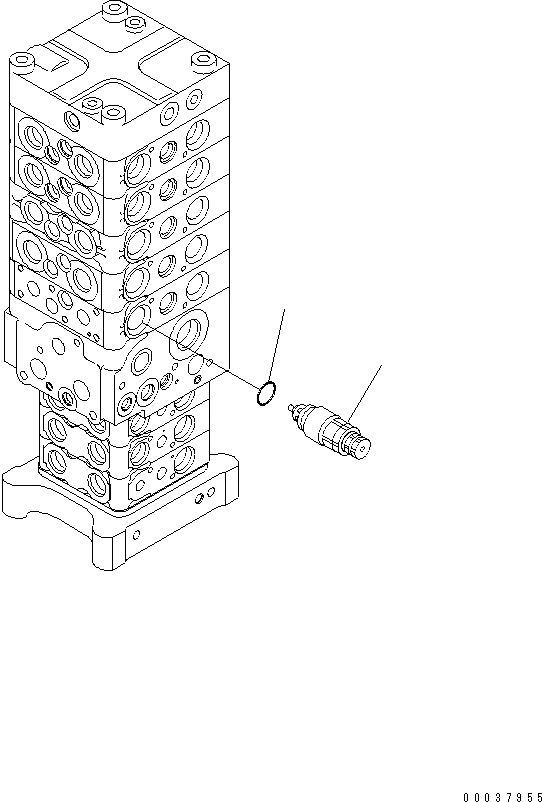 00037955