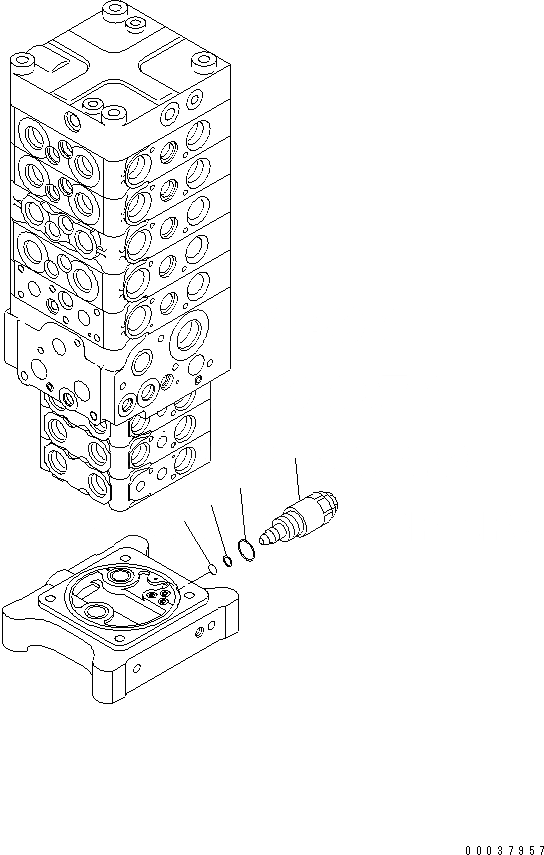 00037957