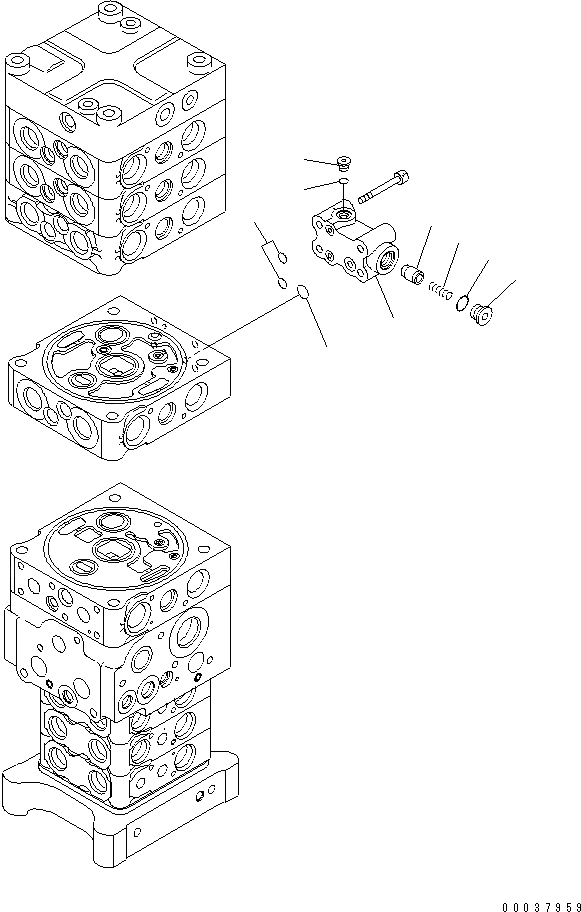 00037959