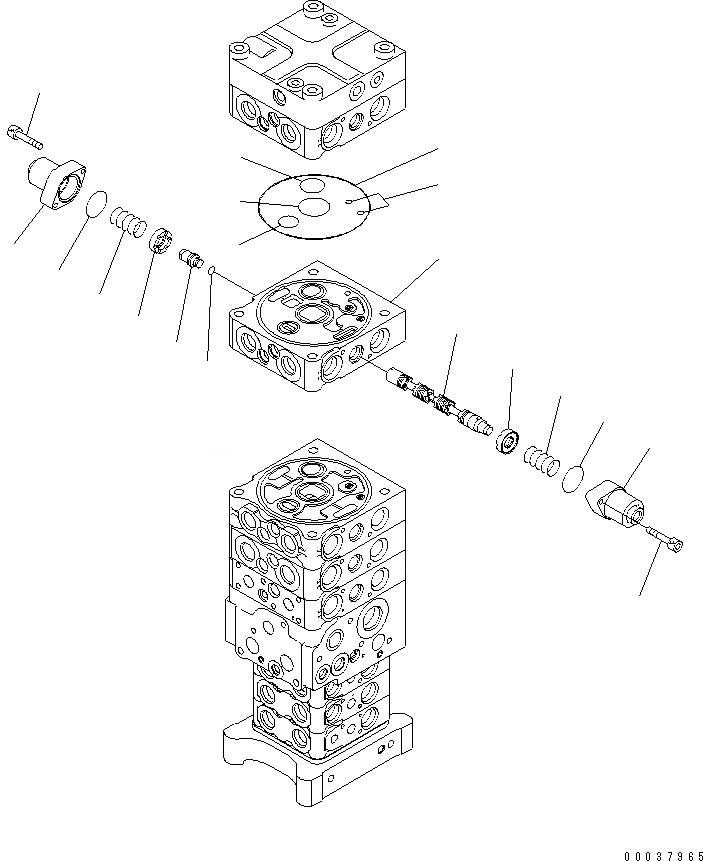 00037965