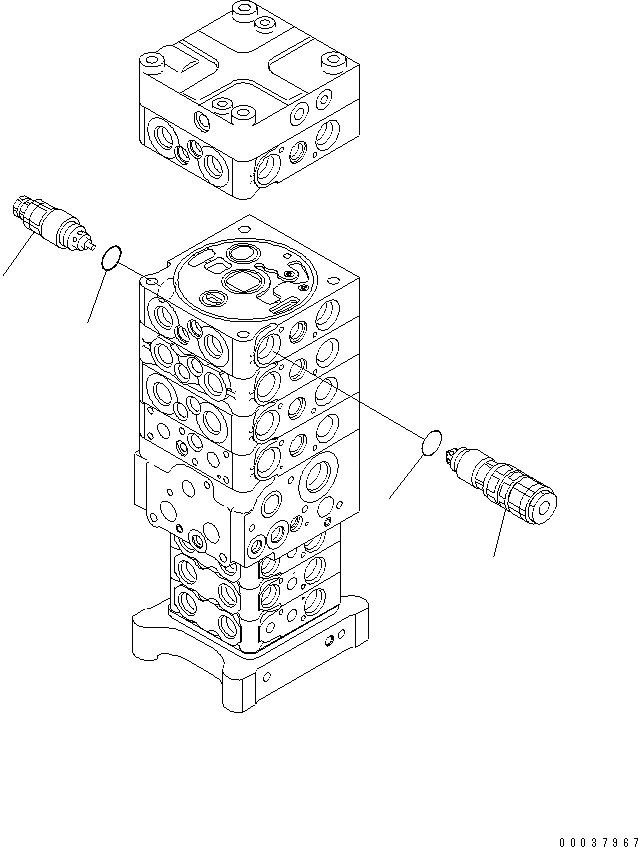 00037967