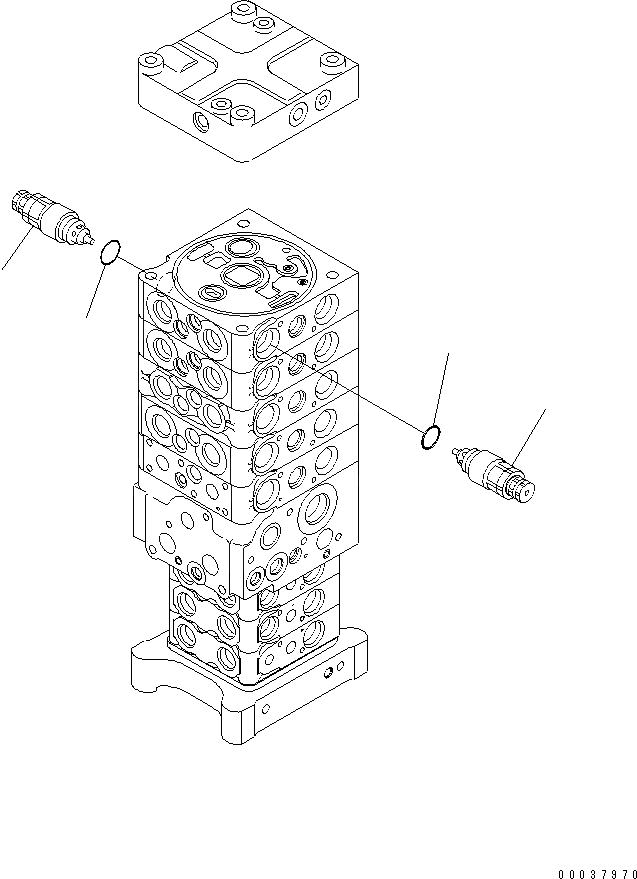 00037970