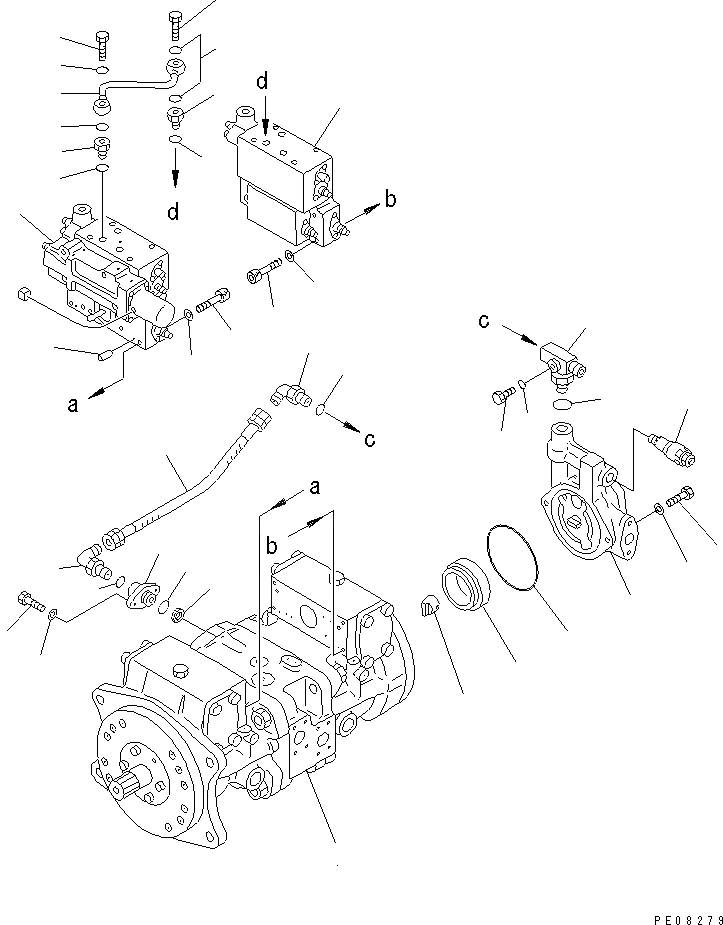 d
d
b
c
a
c
a
b
PE08279