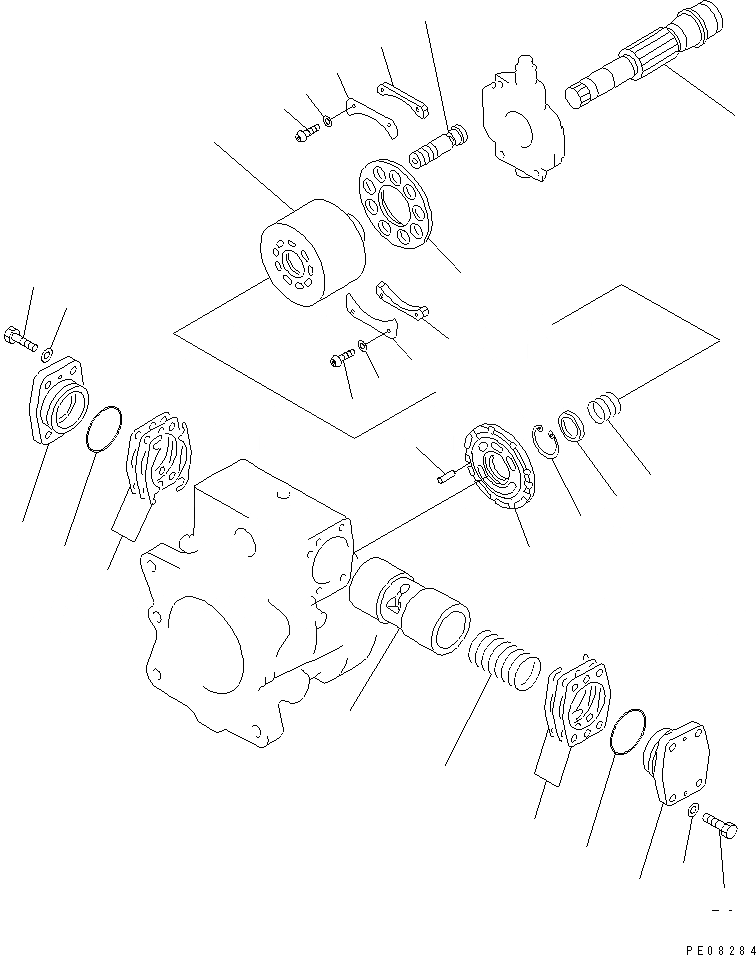 PE08284