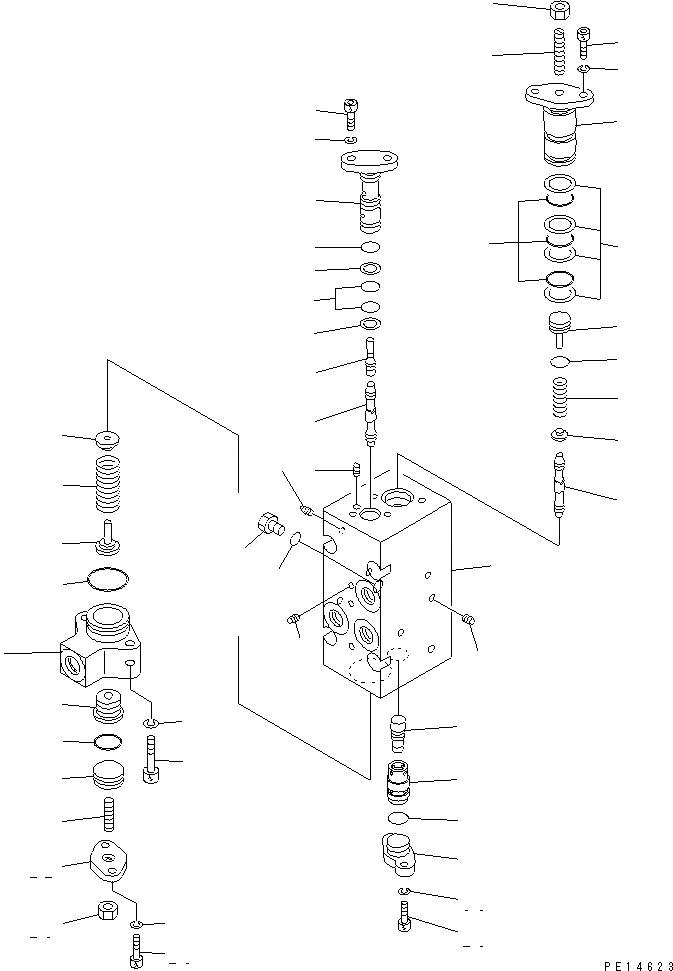 PE14623