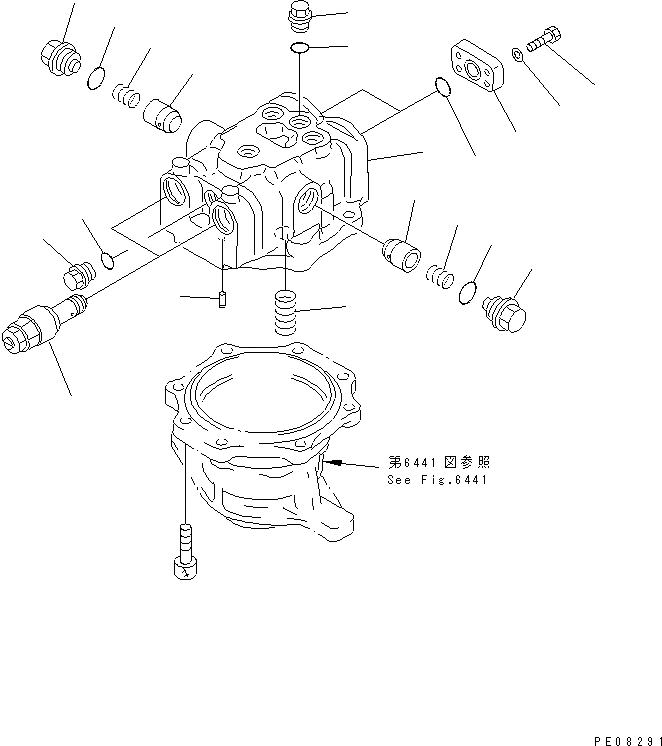 第6441図参照
See Fig.6441

PE08291