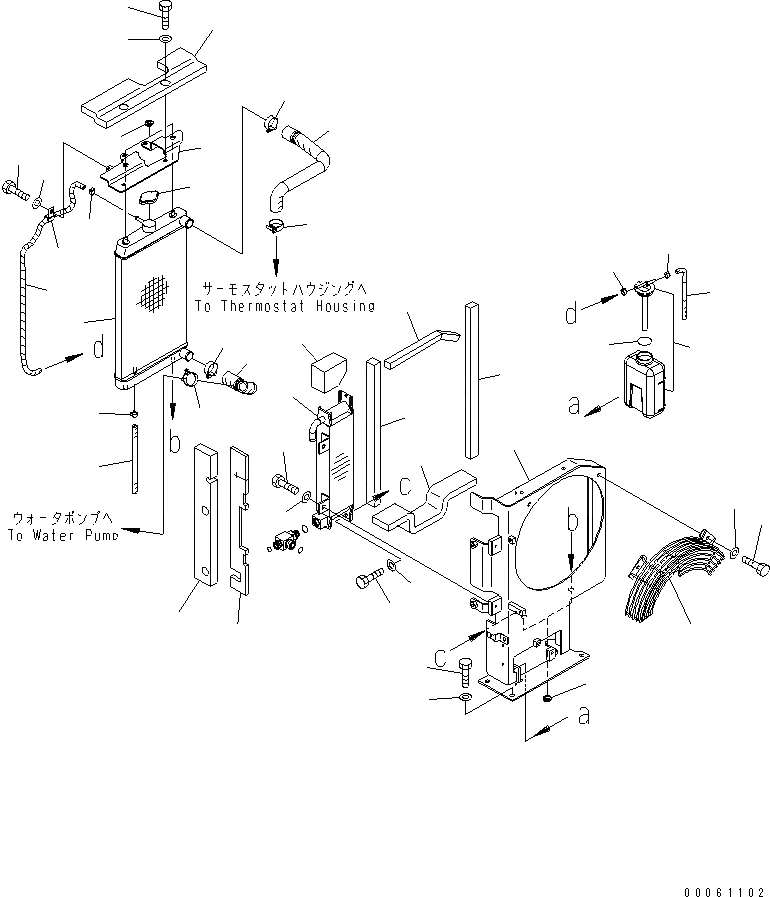 サーモスタットハウジングへ
To Thermostat Housing

d

d

a

b

c

ウォータポンプへ
To Water Pump

b

c

a

00061102