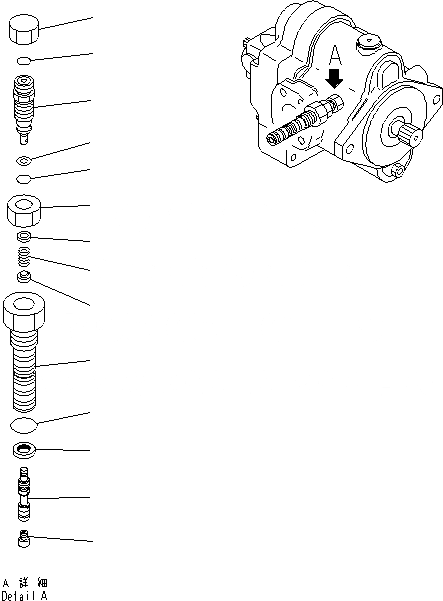 A

A 詳 細
Detail A