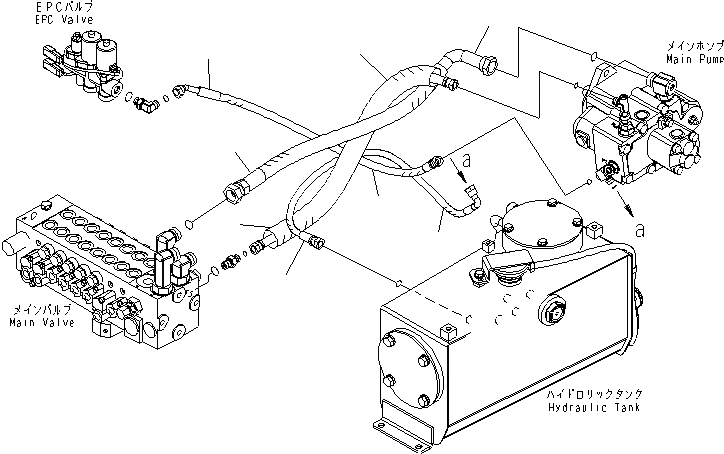 EPCバルブ
EPC Valve

メインポンプ
Main Pump

a

a

メインバルブ
Main Valve

ハイドロリックタンク
Hydraulic Tank