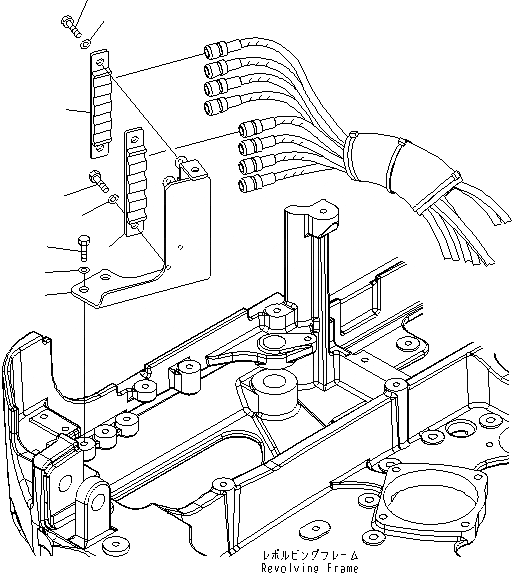 レボルビングフレーム
Revolving Frame