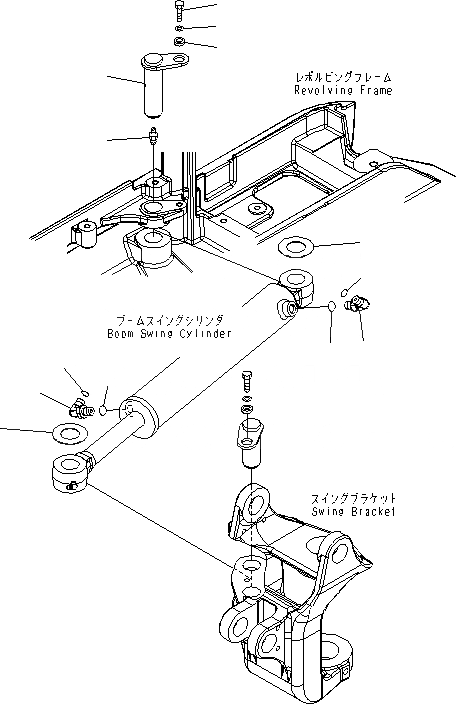 レボルビングフレーム
Revolving Frame

ブームスイングシリンダ
Boom Swing Cylinder

スイングブラケット
Swing Bracket