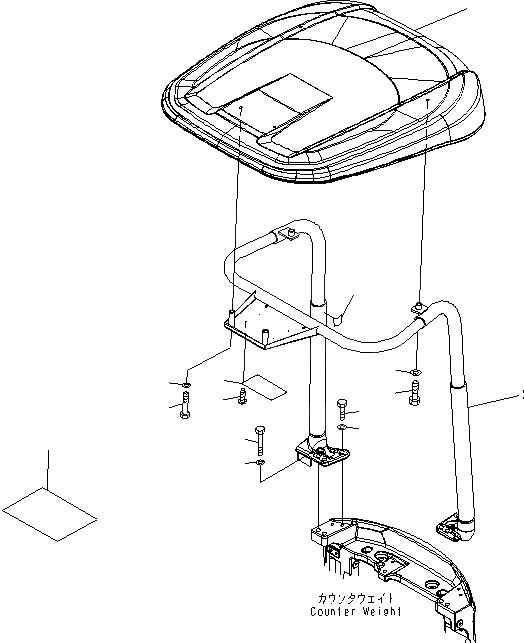 カウンタウェイト
Counter Weight