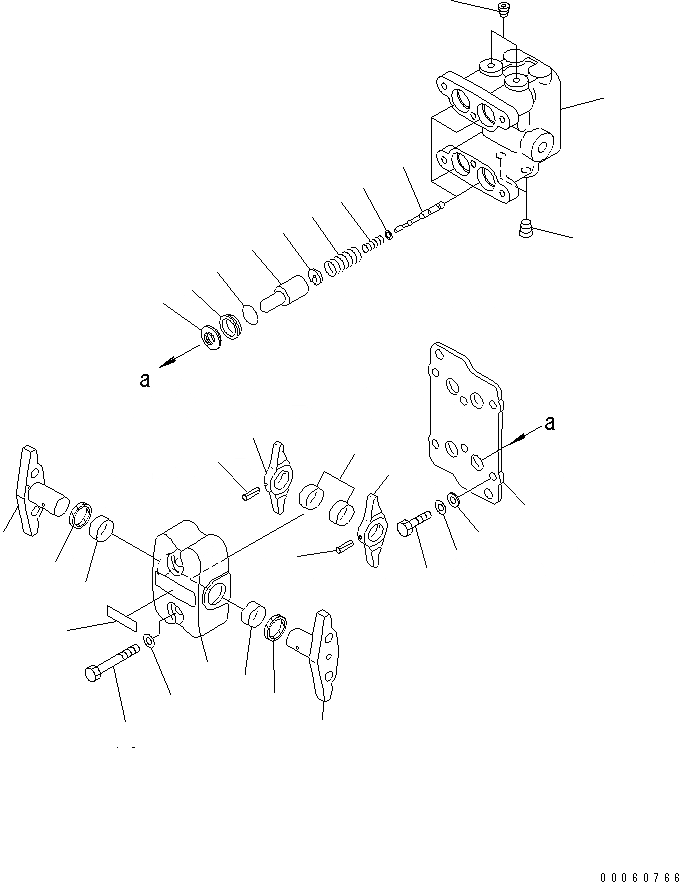 a

a

00060766