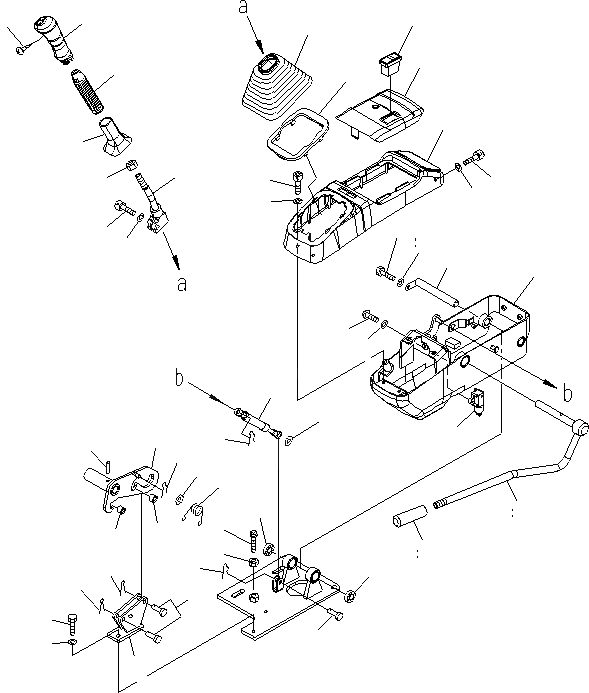 a
a
b
b