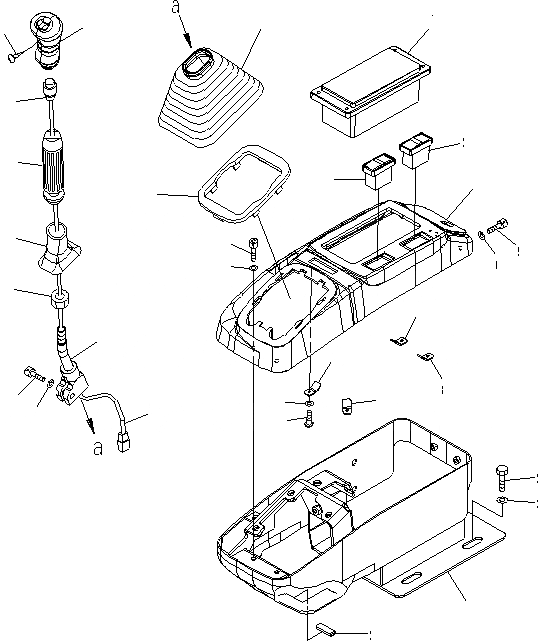 a

a